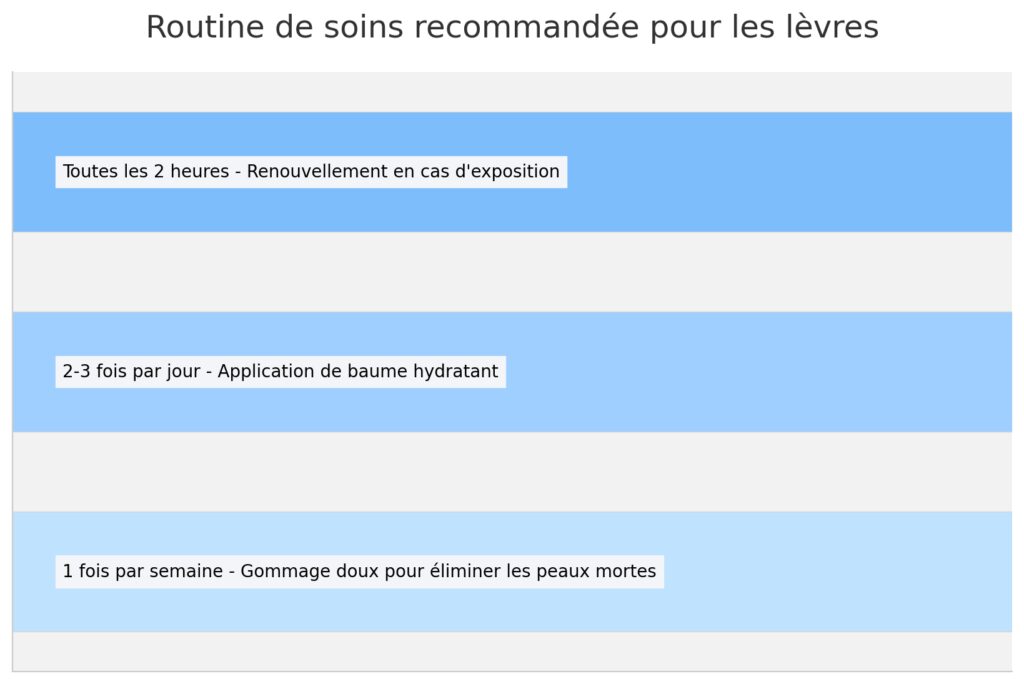 Routine de soins recommandée pour les lèvres

Toutes les 2 heures - Renouvellement en cas d'exposition

2-3 fois par jour - Application de baume hydratant

1 fois par semaine - Gommage doux pour éliminer les peaux mortes